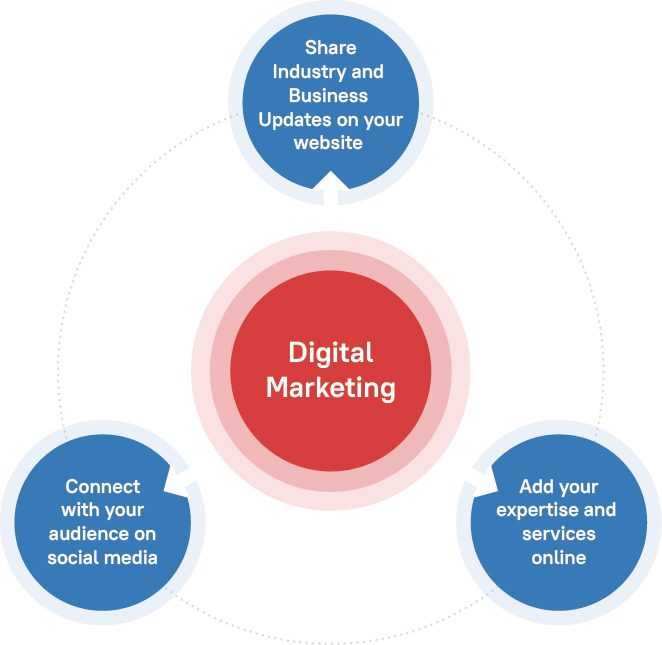 Share Industry and Business Updates on your website

Digital Marketing

Connect with your audience on social media

Add your expertise and services online