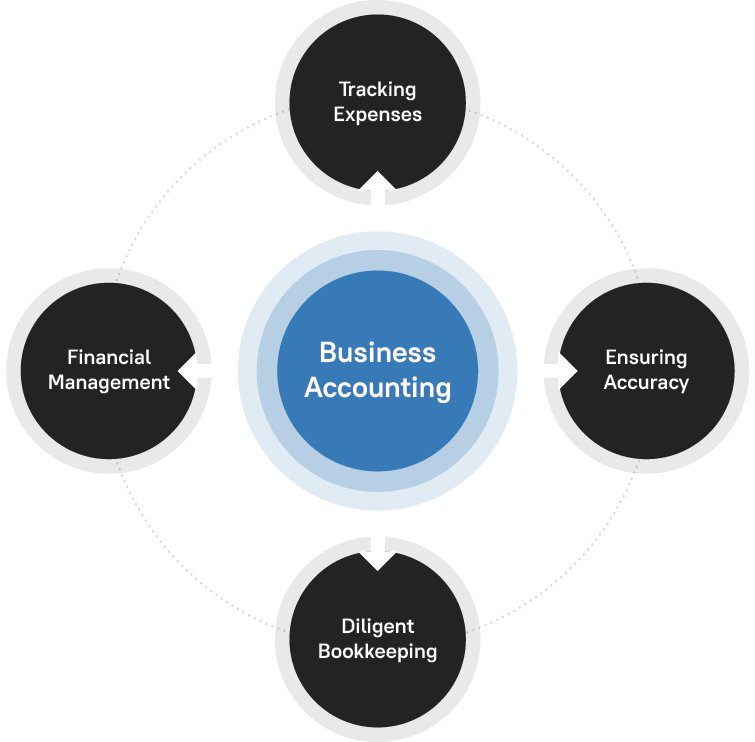 Tracking Expenses

Financial Management

Business Accounting

Ensuring Accuracy

Diligent Bookkeeping